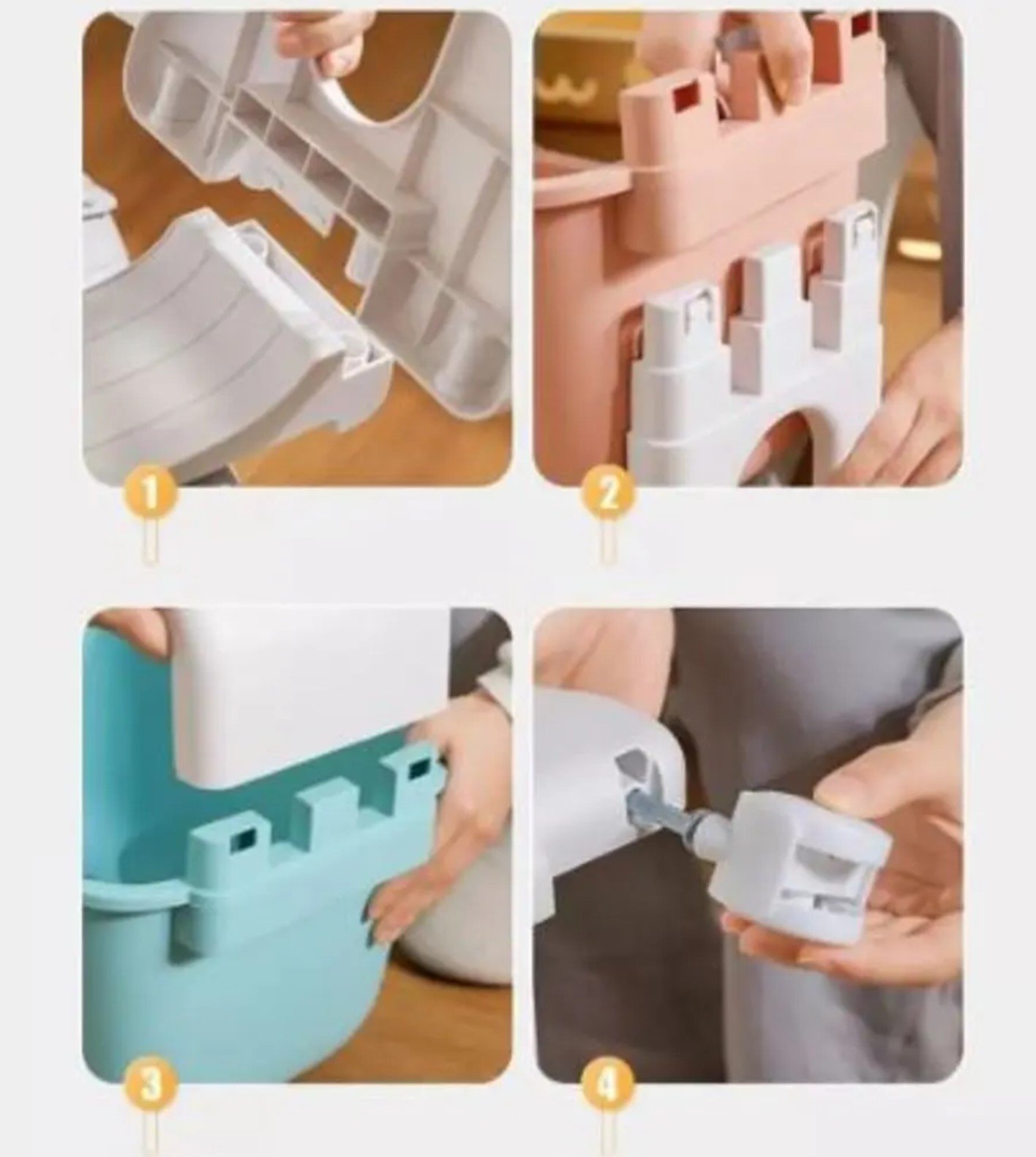 1

2

3

4